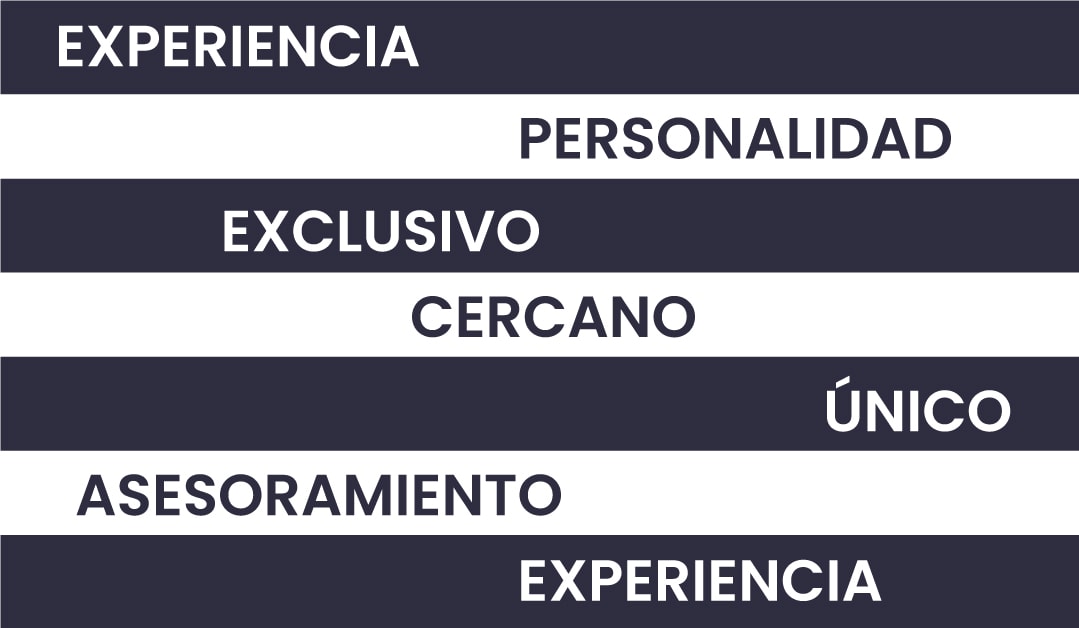 EXPERIENCIA

PERSONALIDAD

EXCLUSIVO

CERCANO

ÚNICO

ASESORAMIENTO

EXPERIENCIA